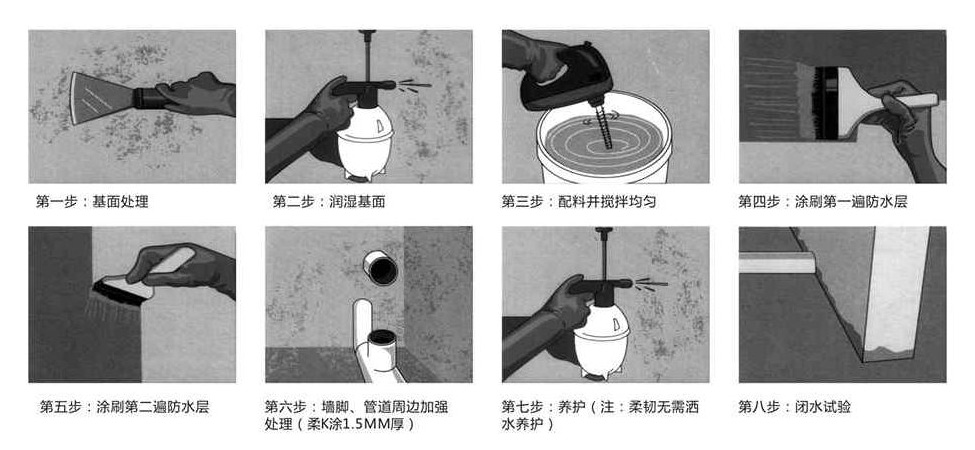 第一步：基面处理

第二步：润湿基面

第三步：配料并搅拌均匀

第四步：涂刷第一遍防水层

第五步：涂刷第二遍防水层

第六步：墙脚、管道周边加强处理（柔K涂1.5MM厚）

第七步：养护（注：柔韧无需洒水养护）

第八步：闭水试验